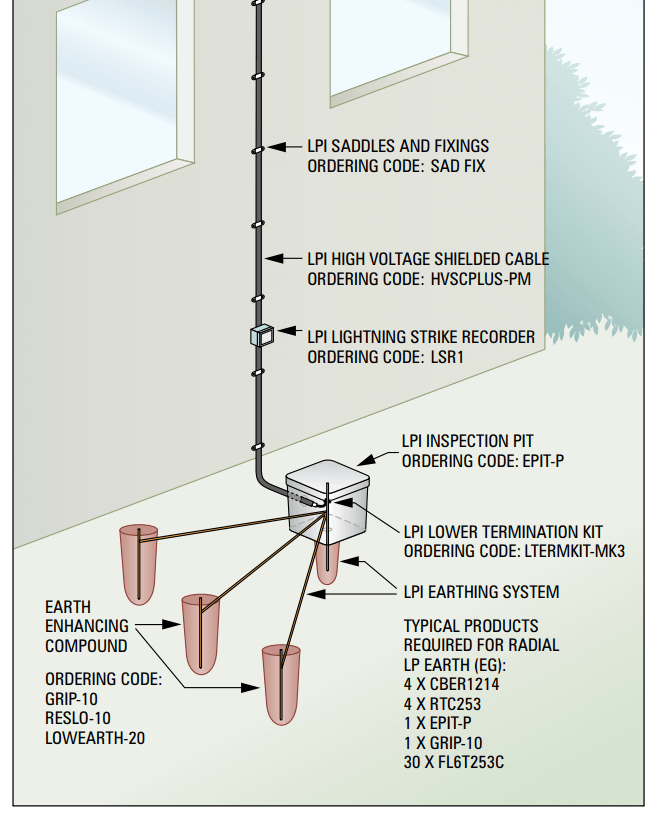 LPI SADDLES AND FIXINGS
ORDERING CODE: SAD FIX

LPI HIGH VOLTAGE SHIELDED CABLE
ORDERING CODE: HVSCPLUS-PM

LPI LIGHTNING STRIKE RECORDER
ORDERING CODE: LSR1

LPI INSPECTION PIT
ORDERING CODE: EPIT-P

LPI LOWER TERMINATION KIT
ORDERING CODE: LTERMKIT-MK3

LPI EARTHING SYSTEM

EARTH
ENHANCING
COMPOUND

ORDERING CODE:
GRIP-10
RESLO-10
LOWEARTH-20

TYPICAL PRODUCTS
REQUIRED FOR RADIAL
LP EARTH (EG):
4 X CBER1214
4 X RTC253
1 X EPIT-P
1 X GRIP-10
30 X FL6T253C